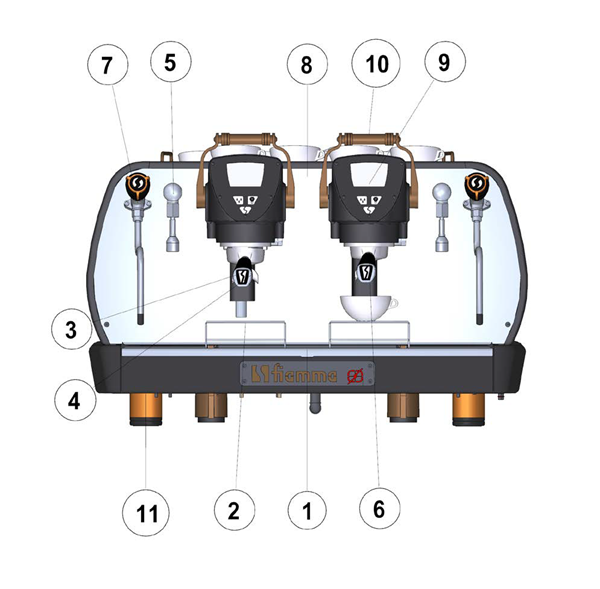 7
5
8
10
9
3
4
fiamma
11
2
1
6